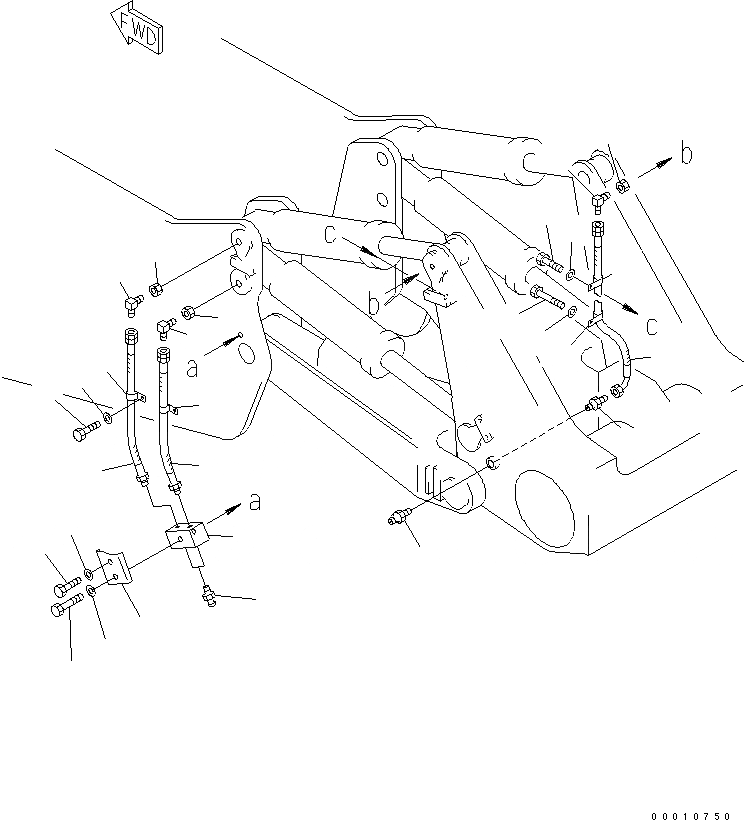 FWD

b

c

b

c

a

a

00010750