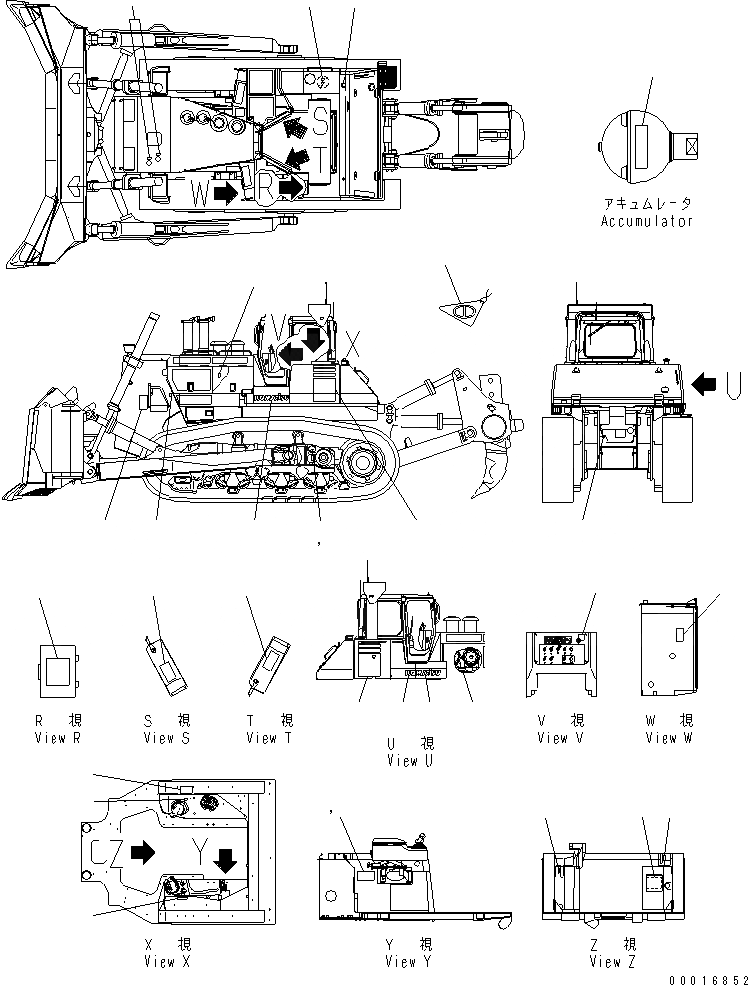 S
T
W
R
アキュムレータ
Accumulator
V
X
U
R 視
View R
S 視
View S
T 視
View T
U 視
View U
V 視
View V
W 視
View W
Z
Y
X 視
View X
Y 視
View Y
Z 視
View Z
00016852