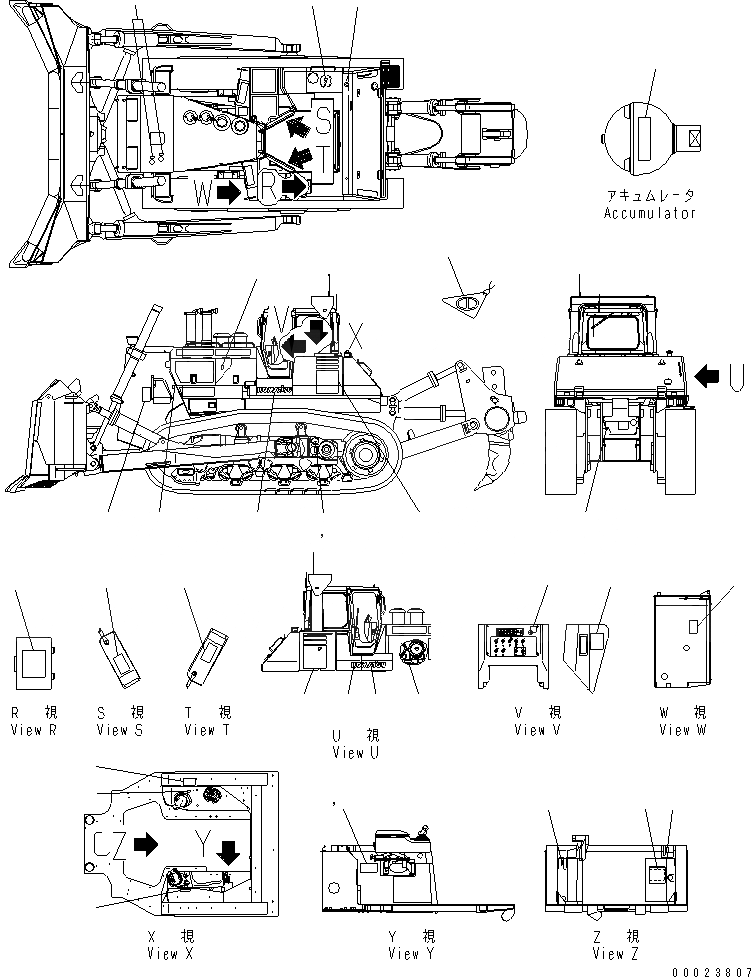 S
T
W
R
アキュムレータ
Accumulator
V
X
U
R 視
View R
S 視
View S
T 視
View T
U 視
View U
V 視
View V
W 視
View W
Z
Y
X 視
View X
Y 視
View Y
Z 視
View Z
00023807