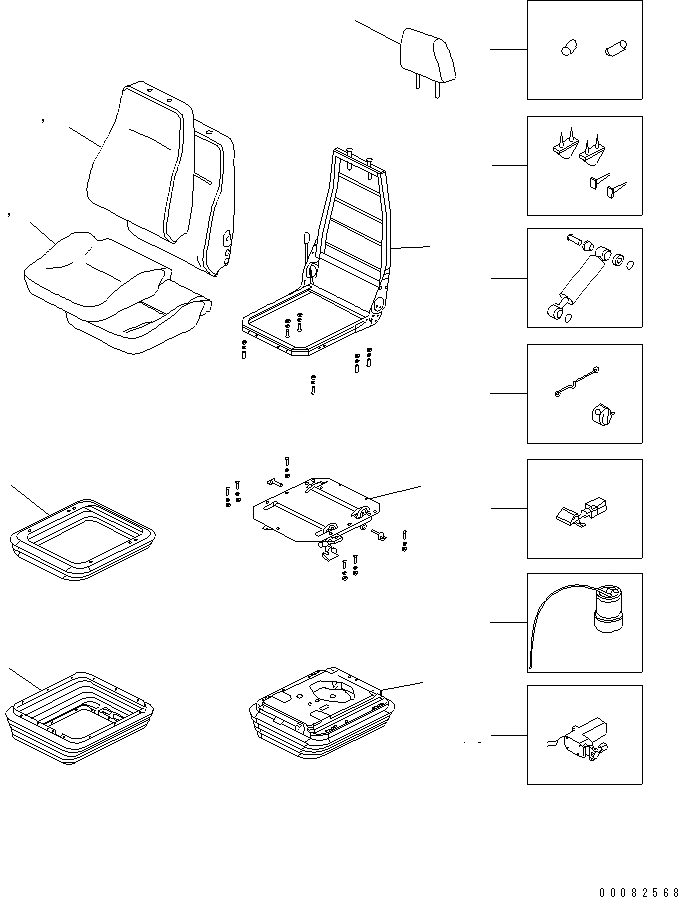 00082568