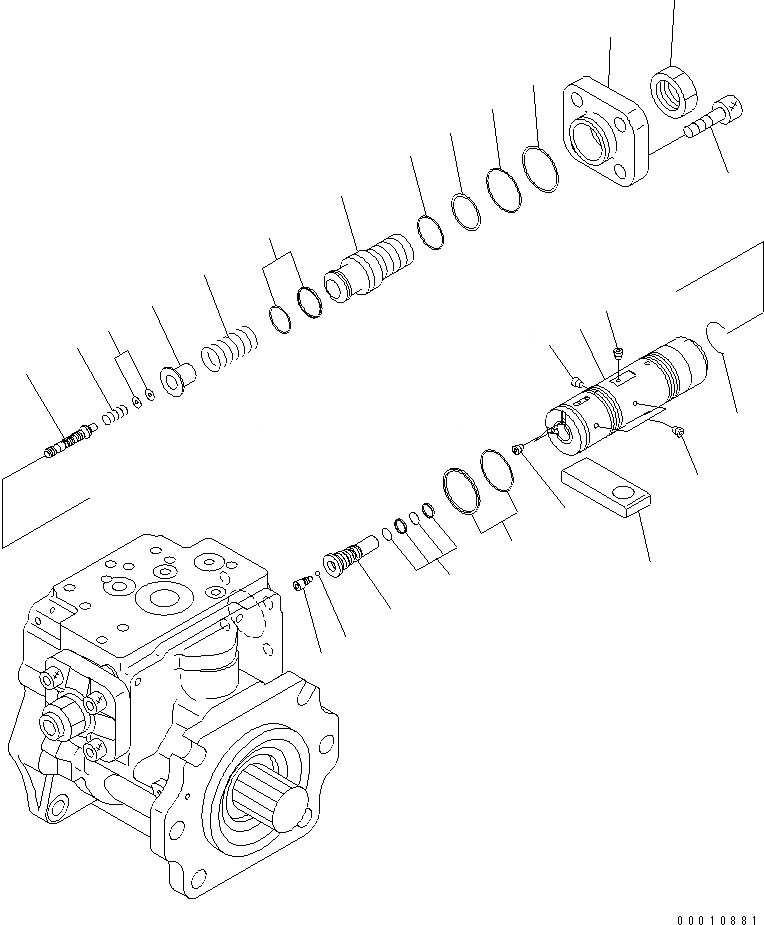 00010881