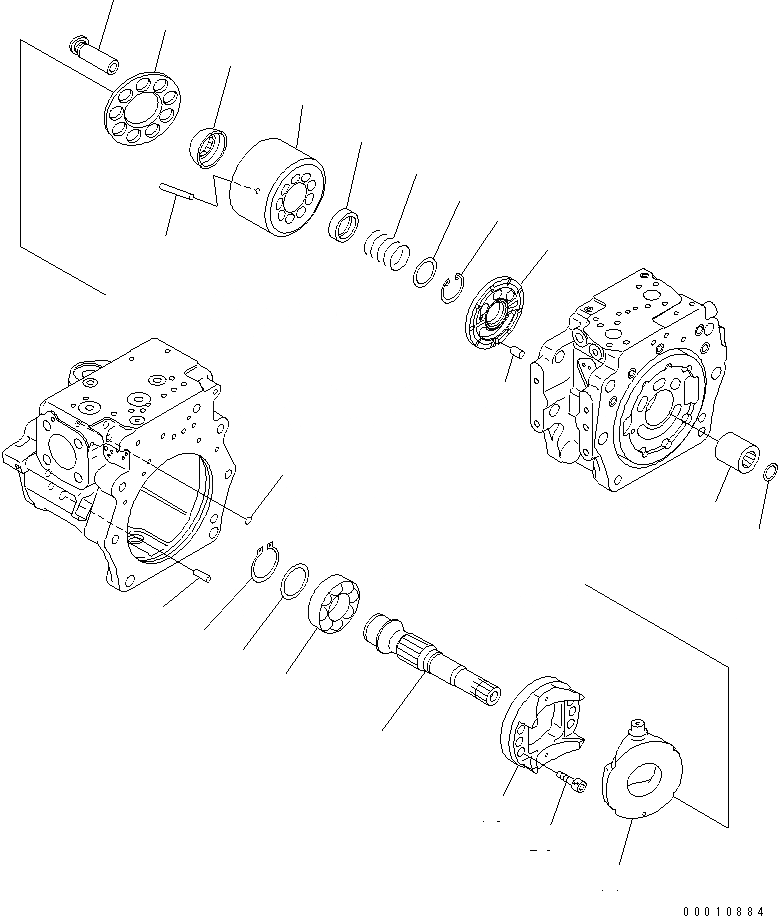 00010884