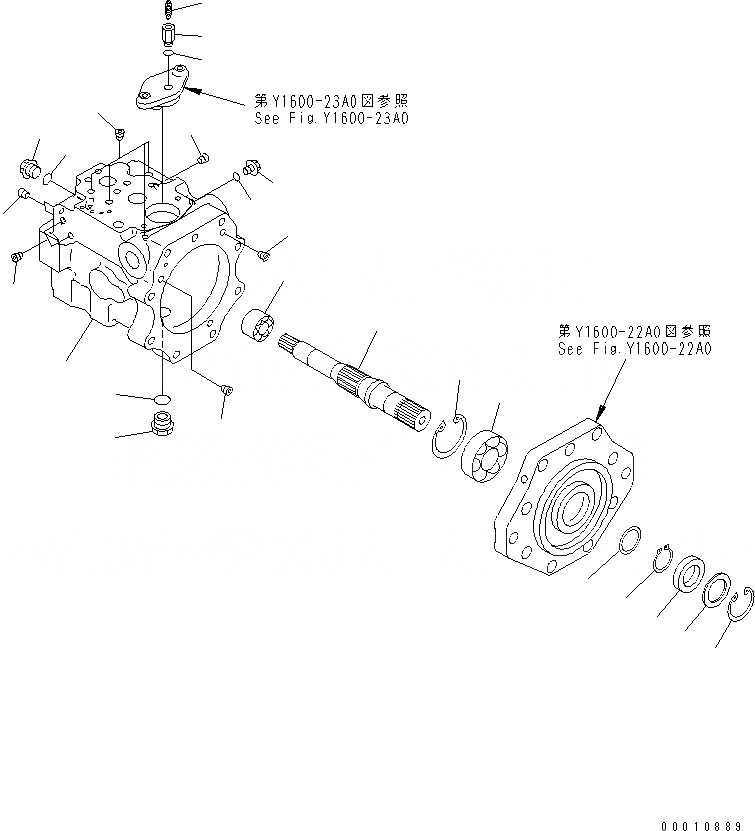 第Y1600-23A0図参照
See Fig.Y1600-23A0

第Y1600-22A0図参照
See Fig.Y1600-22A0

00010889