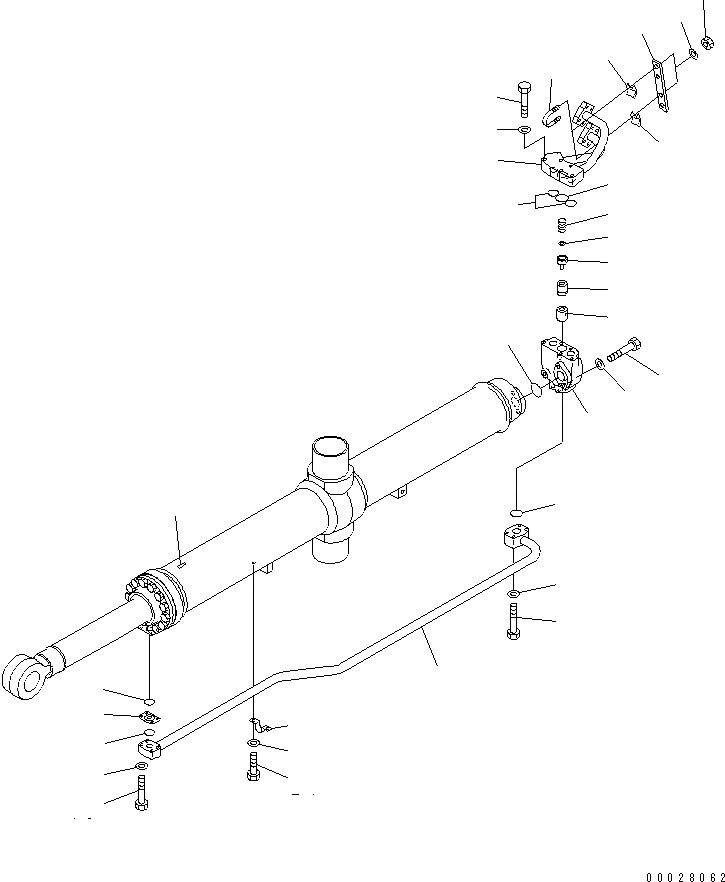 00028062