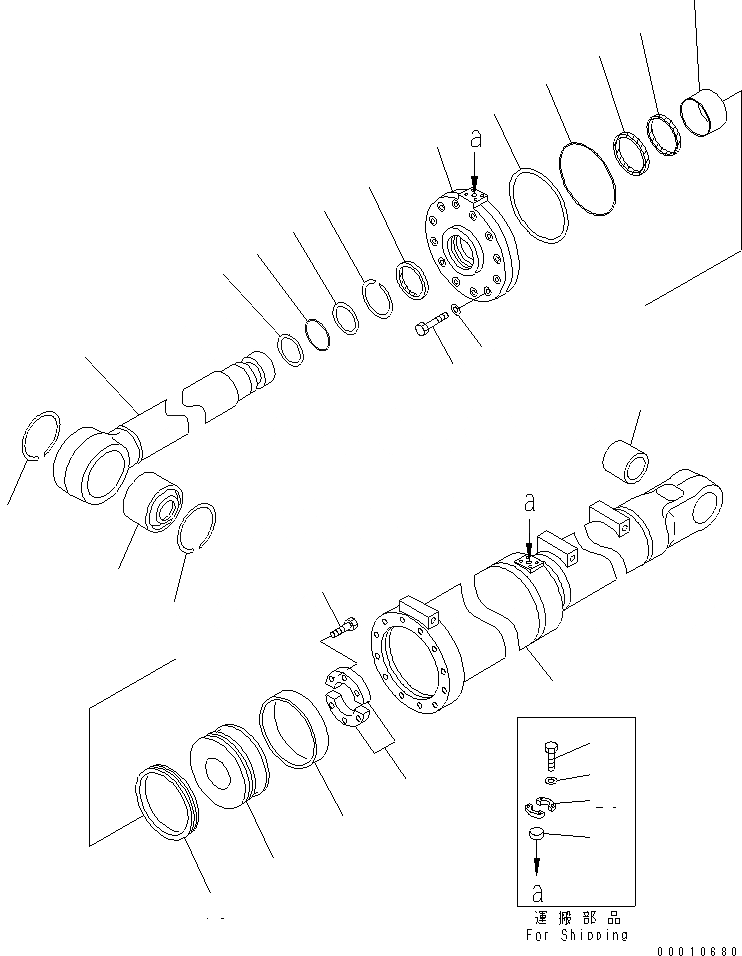 a
a
a
運搬部品
For Shipping
00010680