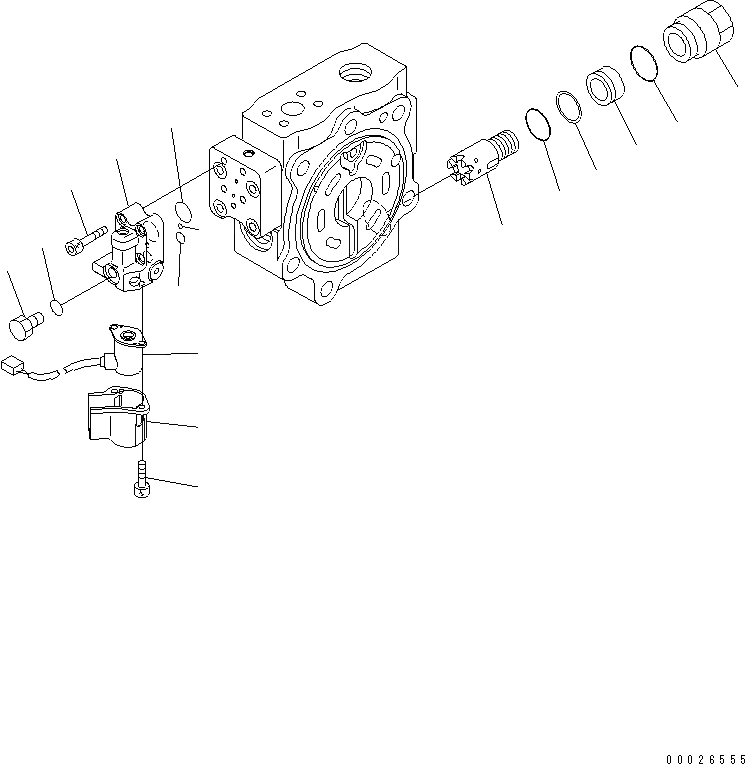 00026555