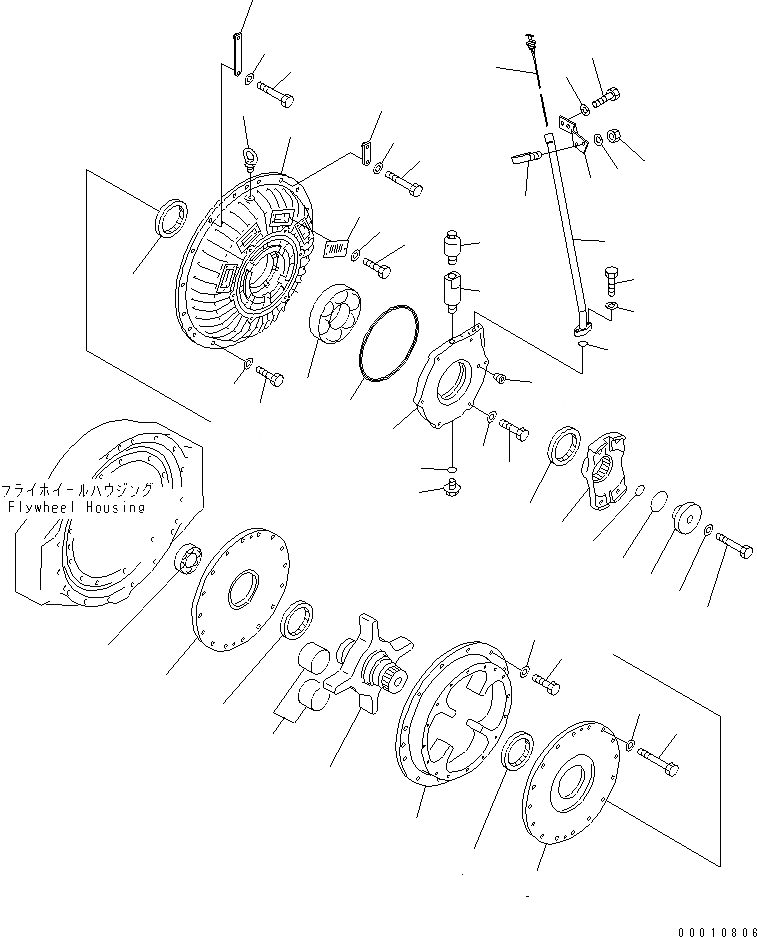 フライホイールハウジング
Flywheel Housing

00010806