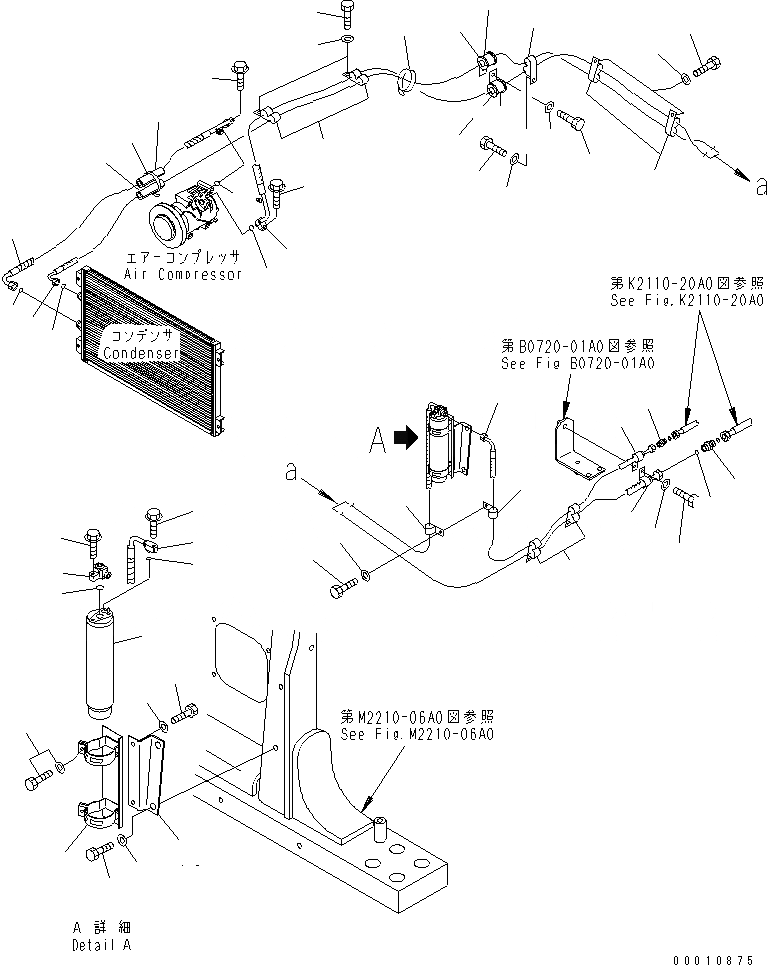 a
エアーコンプレッサ
Air Compressor
コンデンサ
Condenser
第K2110-20A0図参照
See Fig.K2110-20A0
第B0720-01A0図参照
See Fig B0720-01A0
A
a
第M2210-06A0図参照
See Fig.M2210-06A0
A 詳細
Detail A
00010875