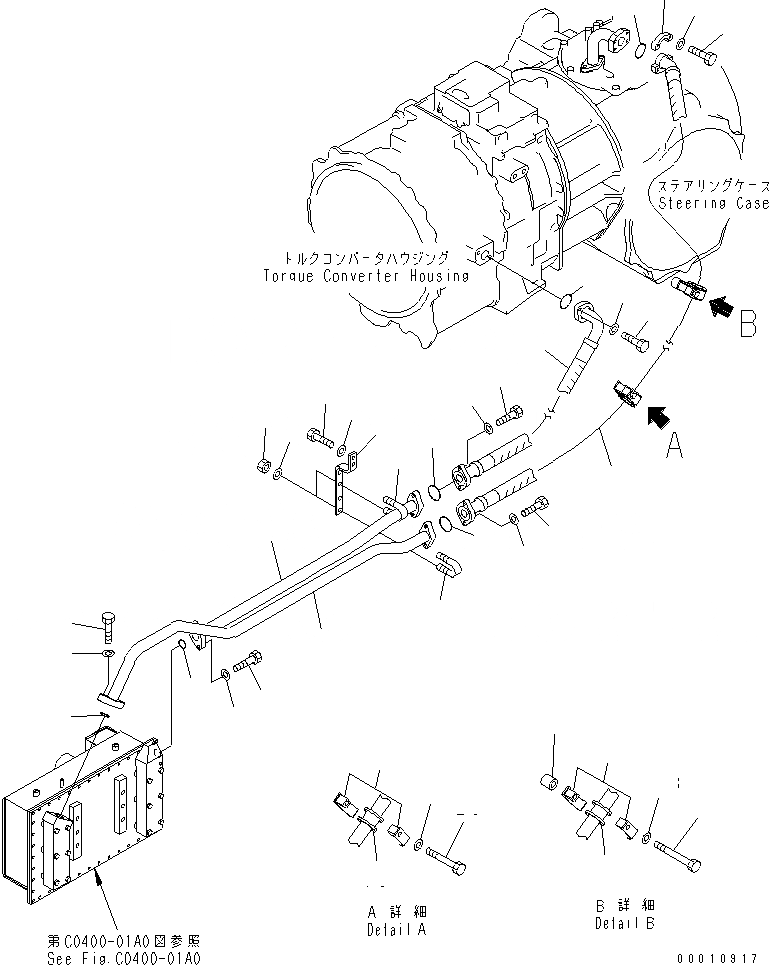 ステアリングケース
Steering Case

トルクコンバータハウジング
Torque Converter Housing

B

A

第C0400-01A0図参照
See Fig.C0400-01A0

A 詳細
Detail A

B 詳細
Detail B

00010917