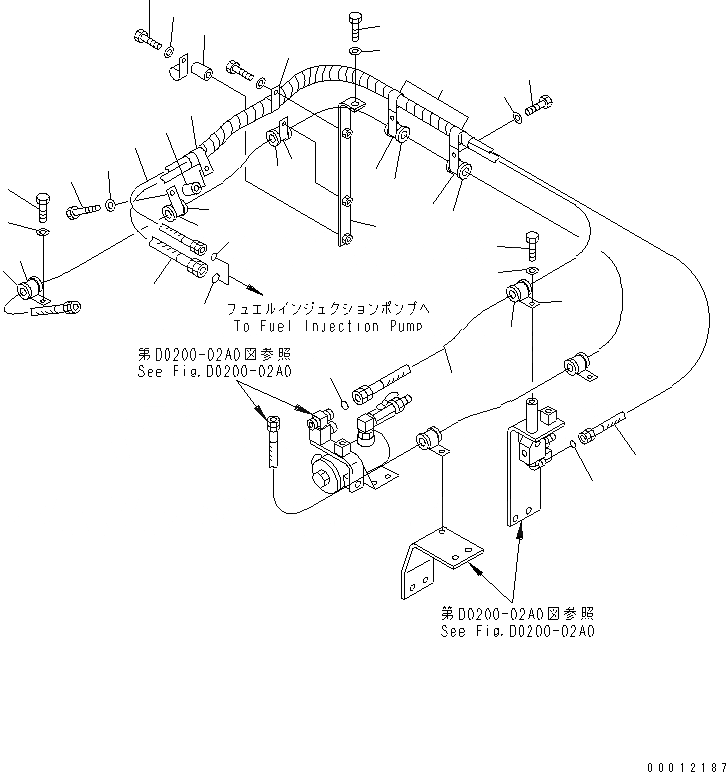 フュエルインジェクションポンプへ
To Fuel Injection Pump

第D0200-02A0図参照
See Fig.D0200-02A0

第D0200-02A0図参照
See Fig.D0200-02A0

00012187