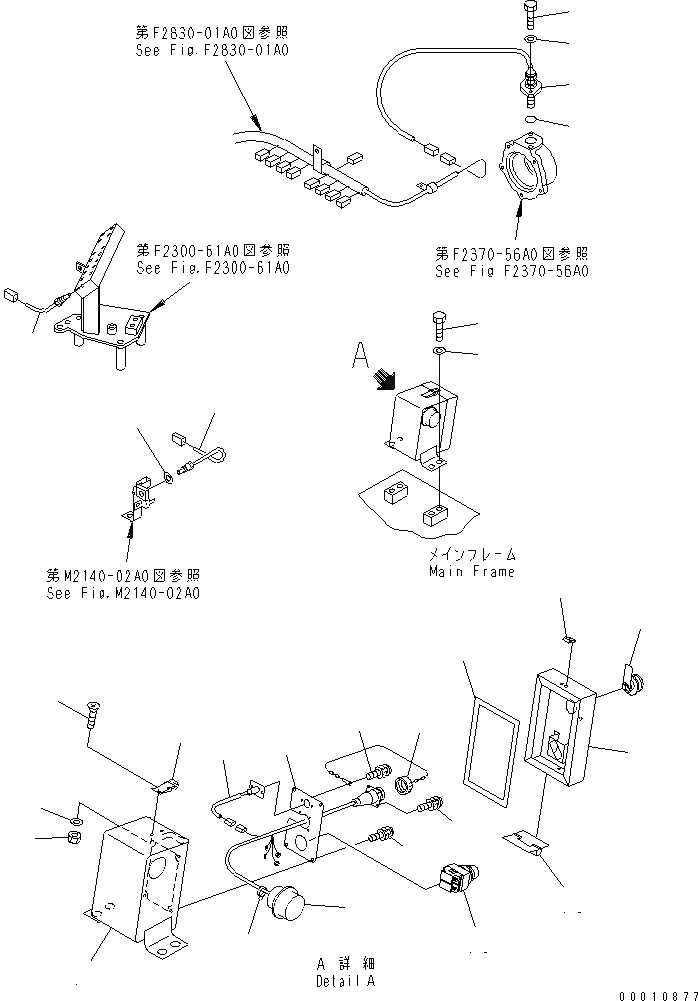 第F2830-01A0図参照
See Fig.F2830-01A0

第F2300-61A0図参照
See Fig.F2300-61A0

第F2370-56A0図参照
See Fig F2370-56A0

A

第M2140-02A0図参照
See Fig.M2140-02A0

メインフレーム
Main Frame

A 詳細
Detail A

00010877