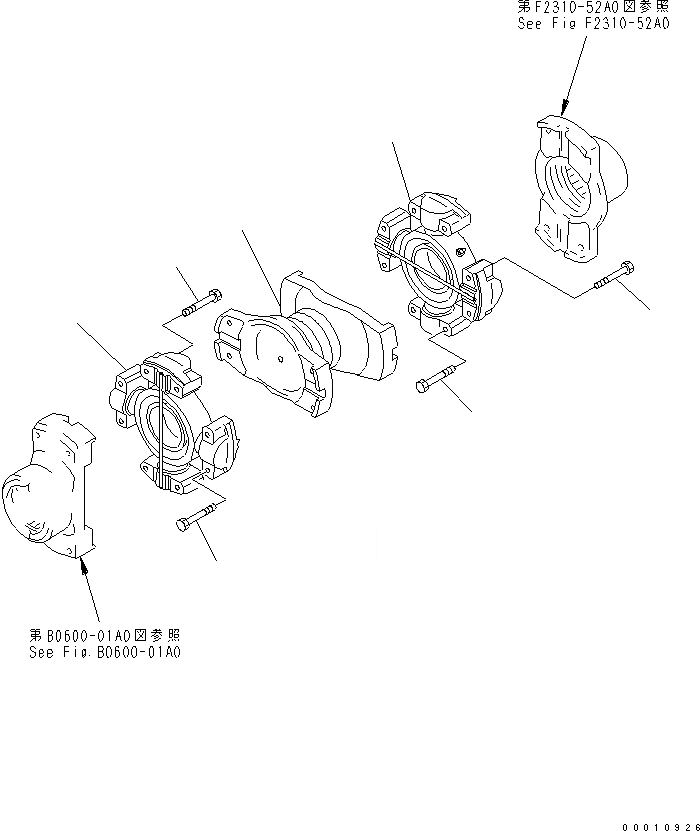 第F2310-52A0図参照
See Fig F2310-52A0

第B0600-01A0図参照
See Fig.B0600-01A0

00010926