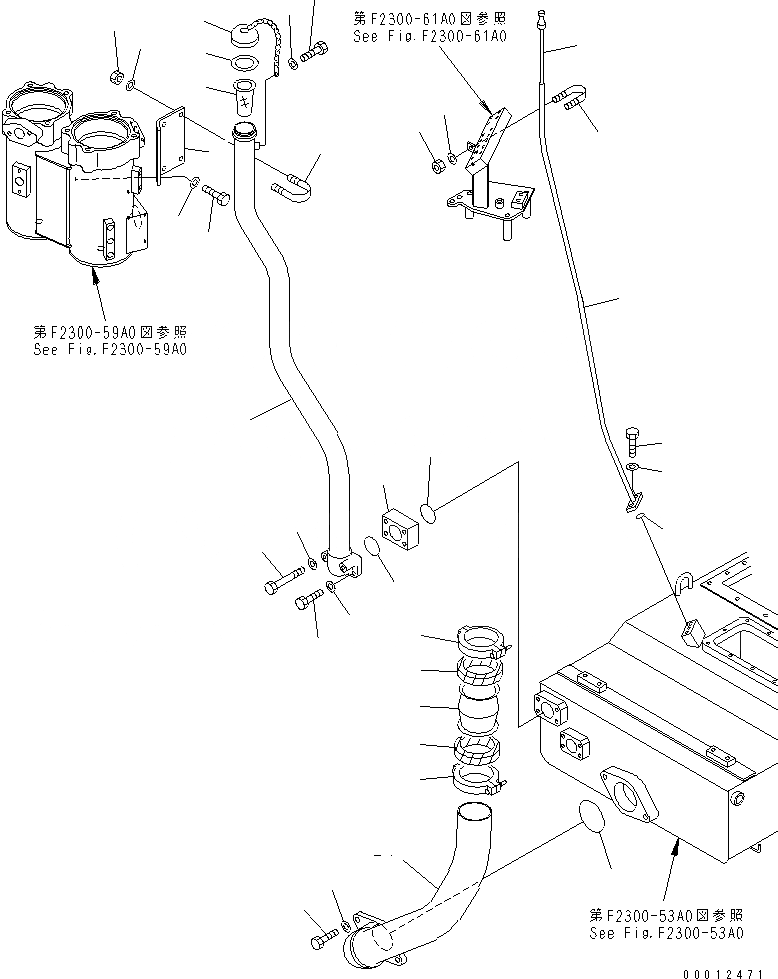 第F2300-61A0図参照
See Fig.F2300-61A0

第F2300-59A0図参照
See Fig.F2300-59A0

第F2300-53A0図参照
See Fig.F2300-53A0

00012471