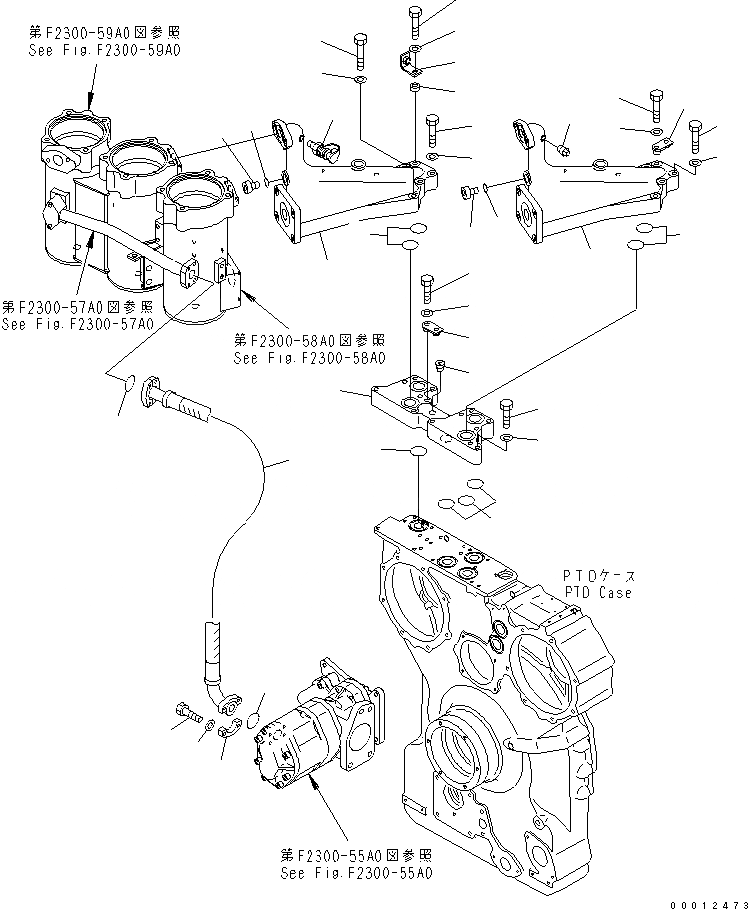 第F2300-59A0図参照
See Fig.F2300-59A0

第F2300-57A0図参照
See Fig.F2300-57A0

第F2300-58A0図参照
See Fig.F2300-58A0

PTOケース
PTO Case

第F2300-55A0図参照
See Fig.F2300-55A0

00012473