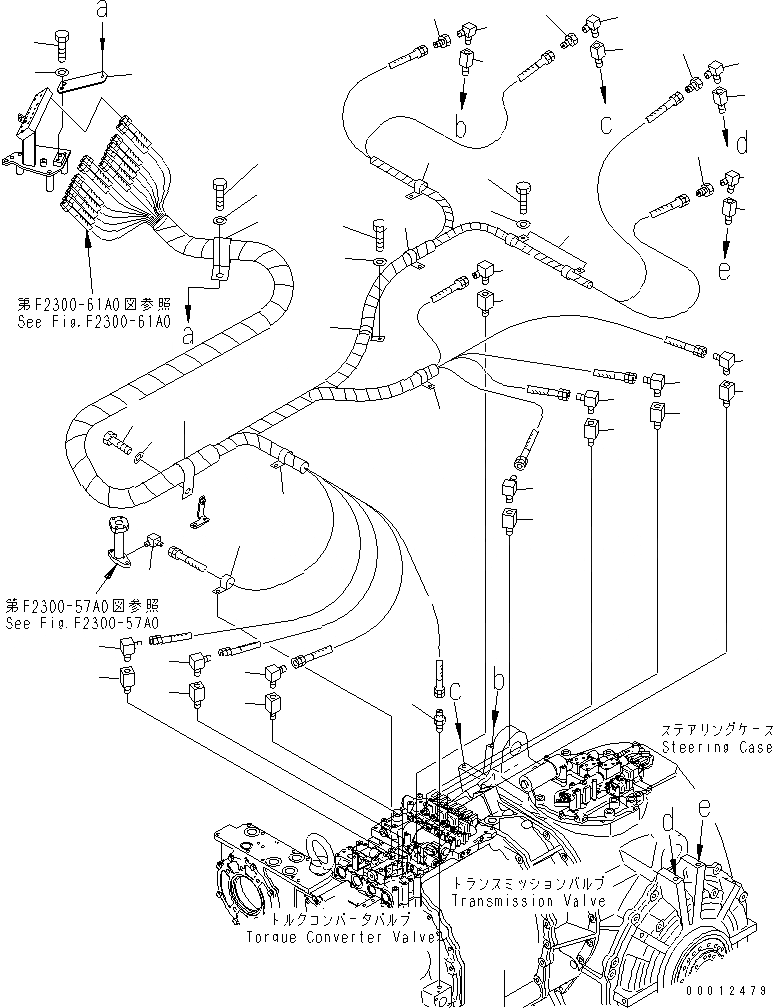 a

b

c

d

e

第F2300-61A0図参照
See Fig.F2300-61A0

a

第F2300-57A0図参照
See Fig.F2300-57A0

c

b

ステアリングケース
Steering Case

d

e

トランスミッションバルブ
Transmission Valve

トルクコンバータバルブ
Torque Converter Valve

00012479