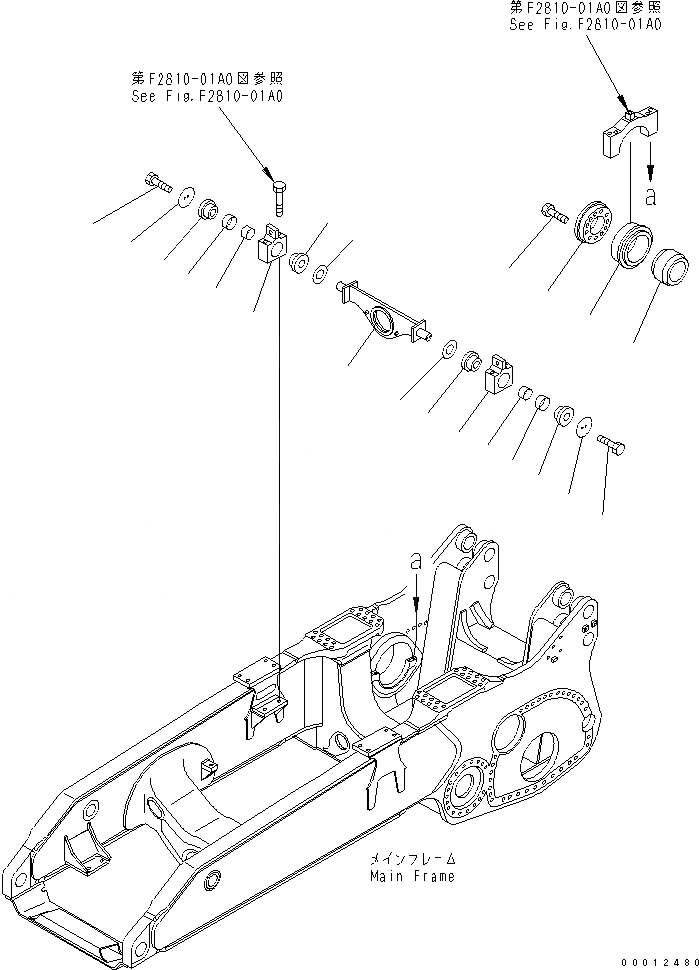 第F2810-01A0図参照
See Fig.F2810-01A0

第F2810-01A0図参照
See Fig.F2810-01A0

a

a

メインフレーム
Main Frame

00012480