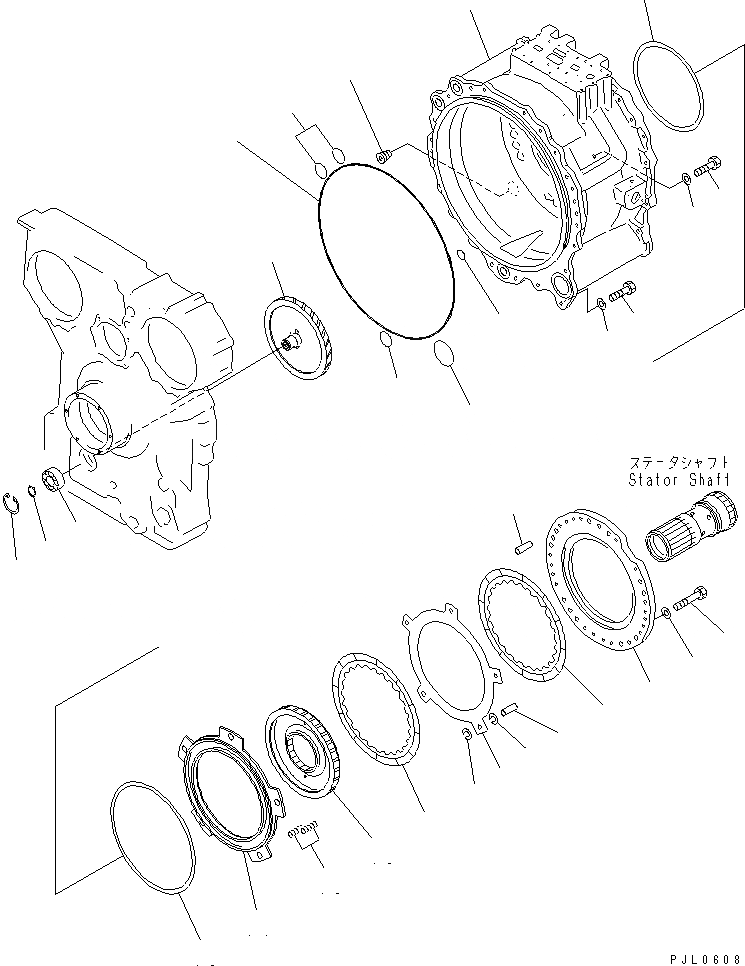 ステータシャフト
Stator Shaft

PJL0608