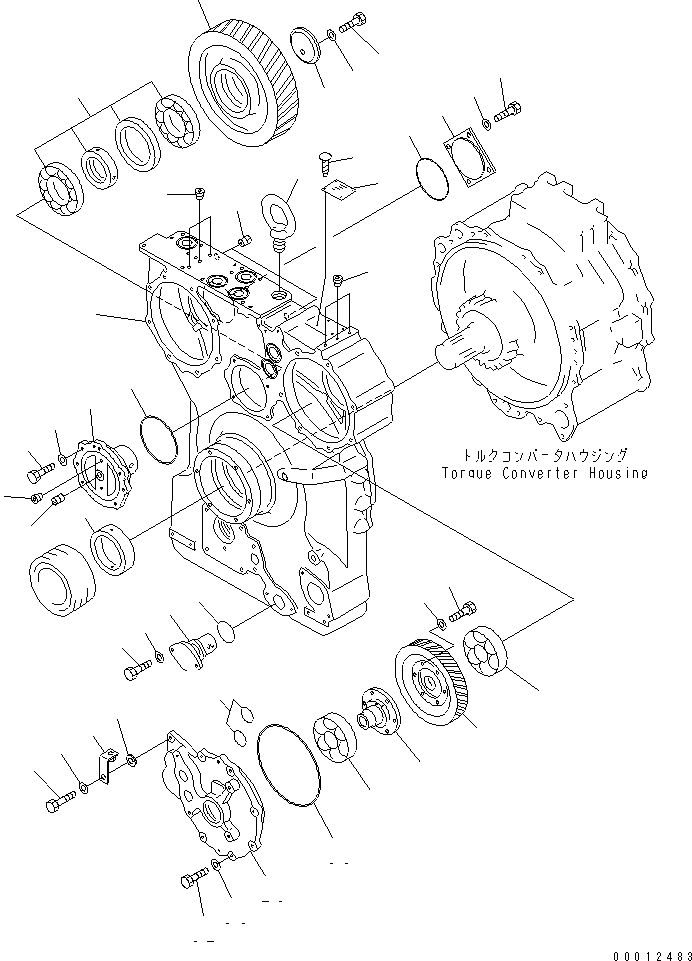 トルクコンバータハウジング
Torque Converter Housing

00012483