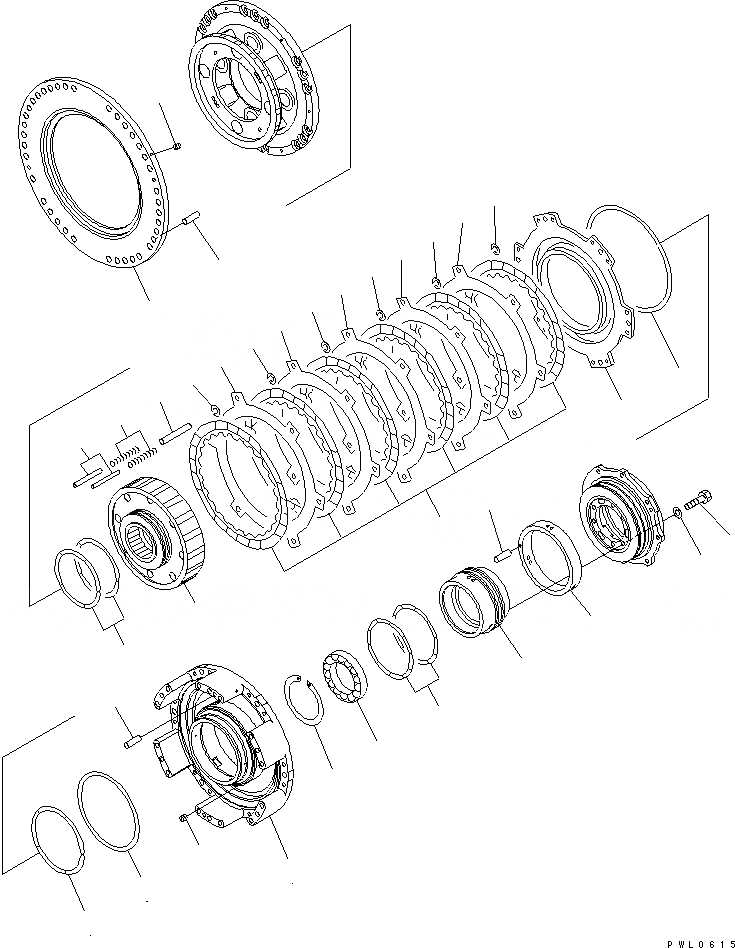 PWL0615