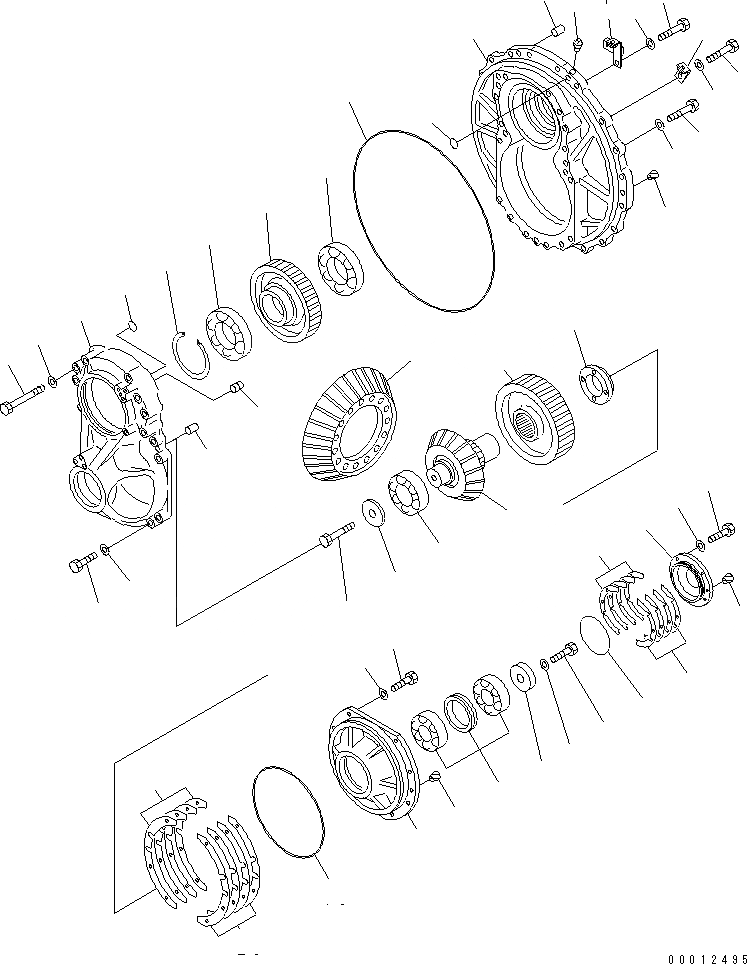 00012495