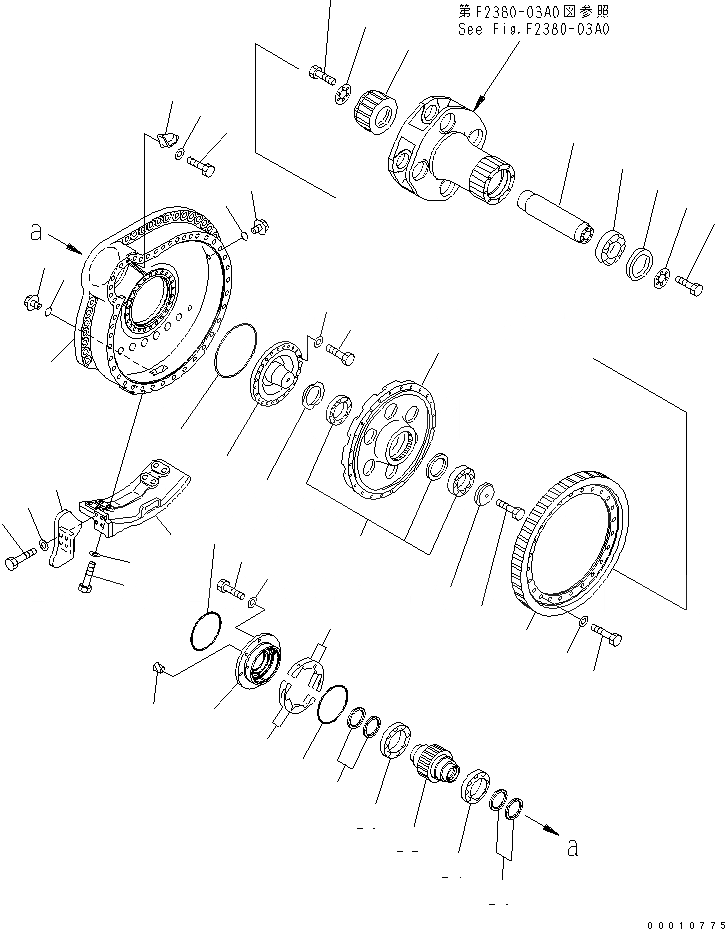 第F2380-03A0図参照
See Fig.F2380-03A0

a

a

00010775