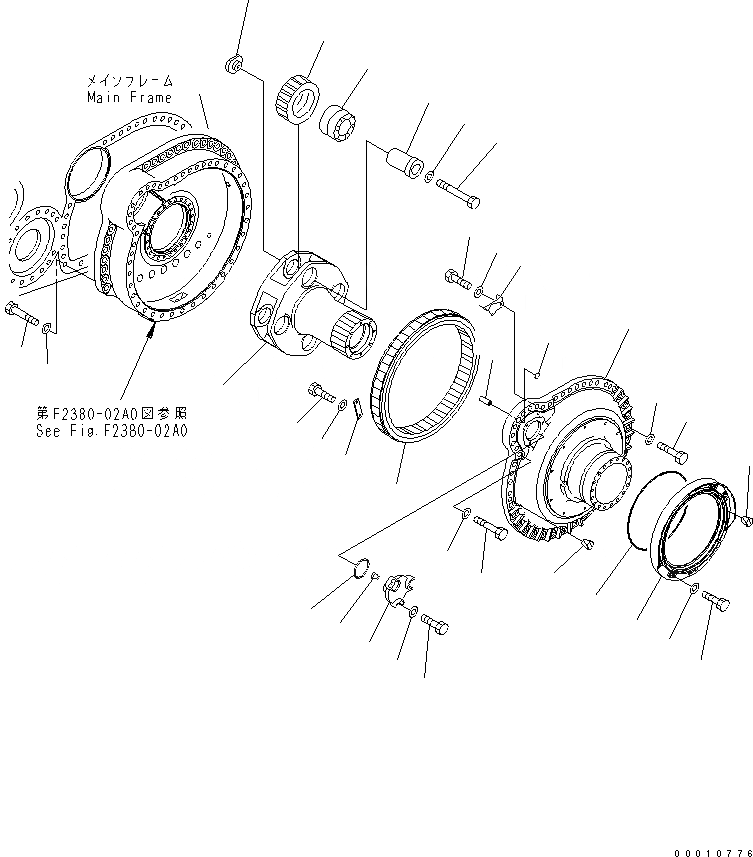 メインフレーム
Main Frame

第F2380-02A0図参照
See Fig.F2380-02A0

00010776