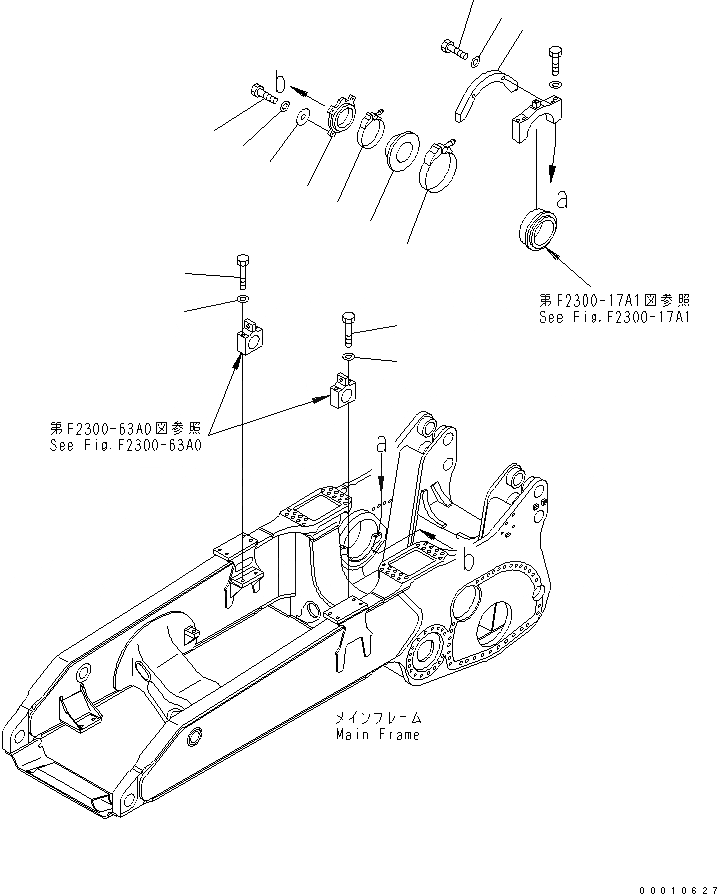 b

a

第F2300-17A1図参照
See Fig.F2300-17A1

第F2300-63A0図参照
See Fig.F2300-63A0

a

b

メインフレーム
Main Frame

00010627