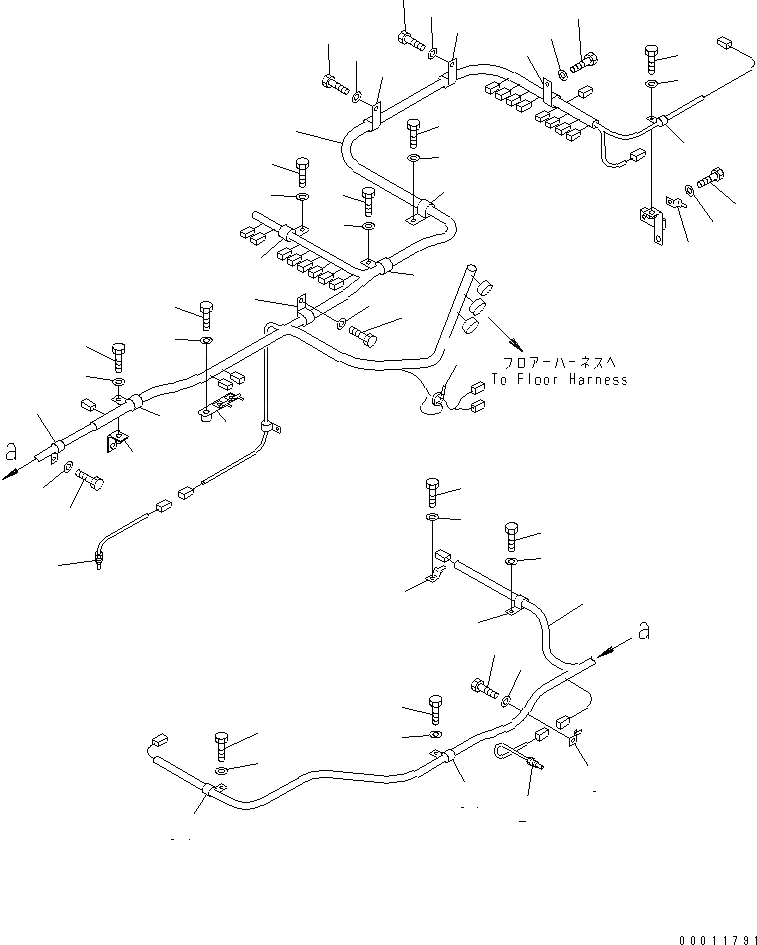 フロアーハーネスへ
To Floor Harness

a

a

00011791