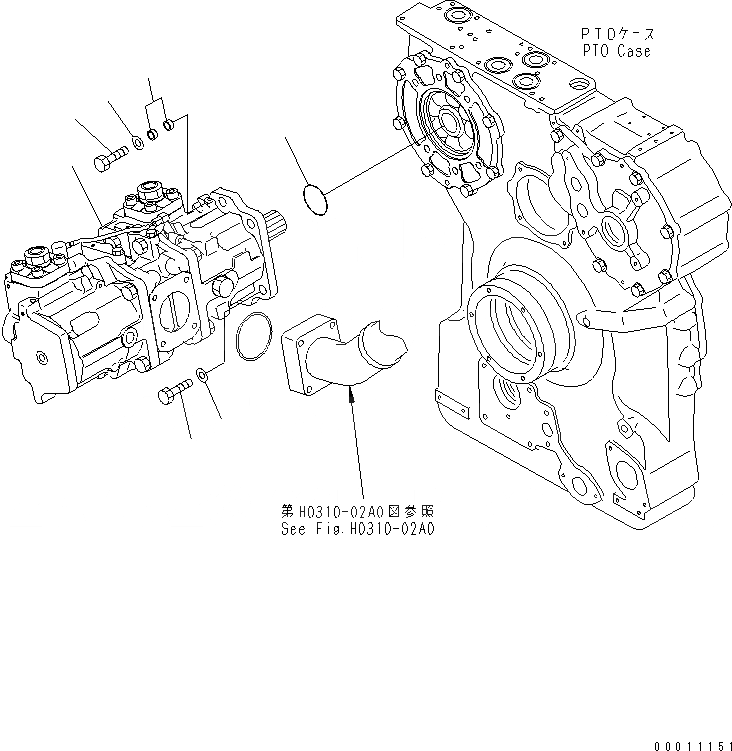 PTOケース
PTO Case

第H0310-02A0図参照
See Fig.H0310-02A0

00011151