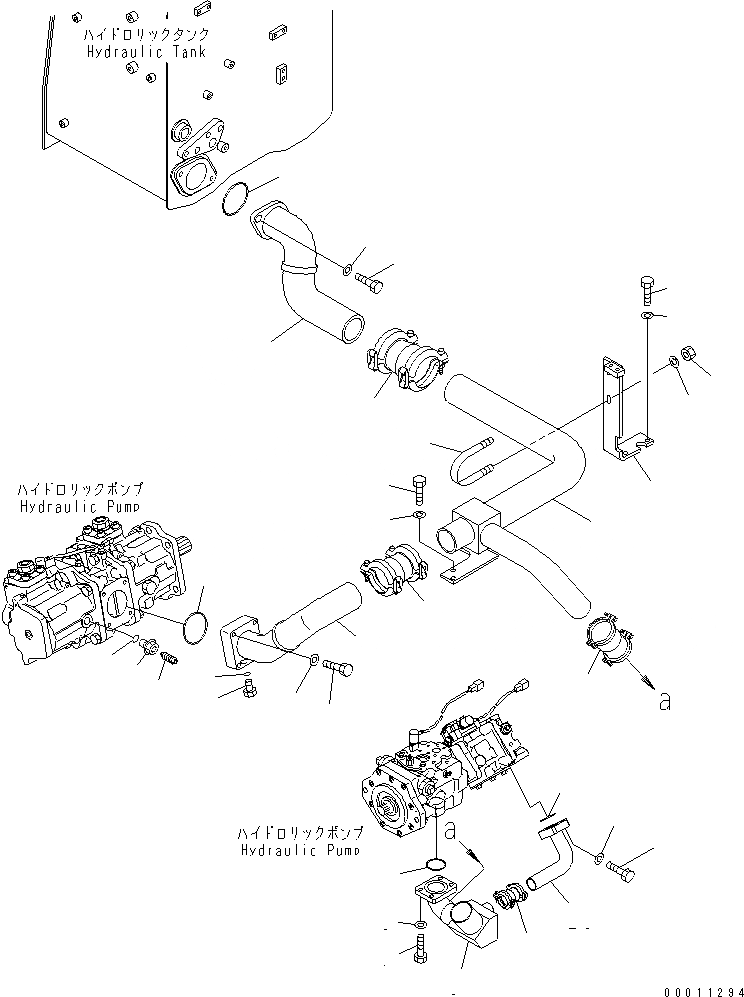 ハイドロリックタンク
Hydraulic Tank

ハイドロリックポンプ
Hydraulic Pump

a

ハイドロリックポンプ
Hydraulic Pump

a

00011294