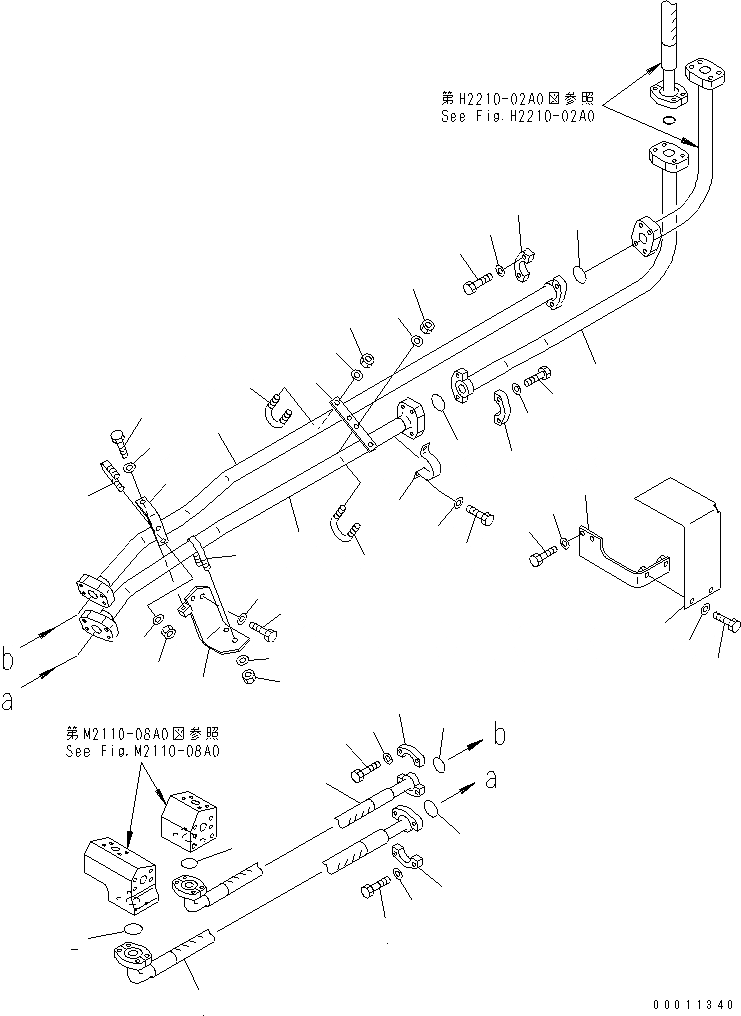 第H2210-02A0図参照
See Fig.H2210-02A0

b

a

第M2110-08A0図参照
See Fig.M2110-08A0

b

a

00011340