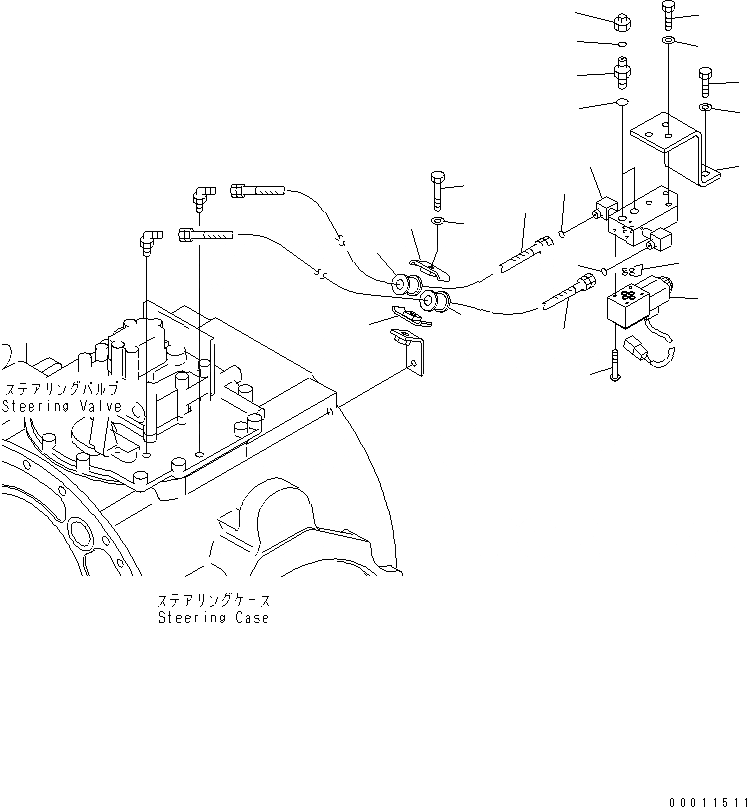 ステアリングバルブ
Steering Valve

ステアリングケース
Steering Case

00011511