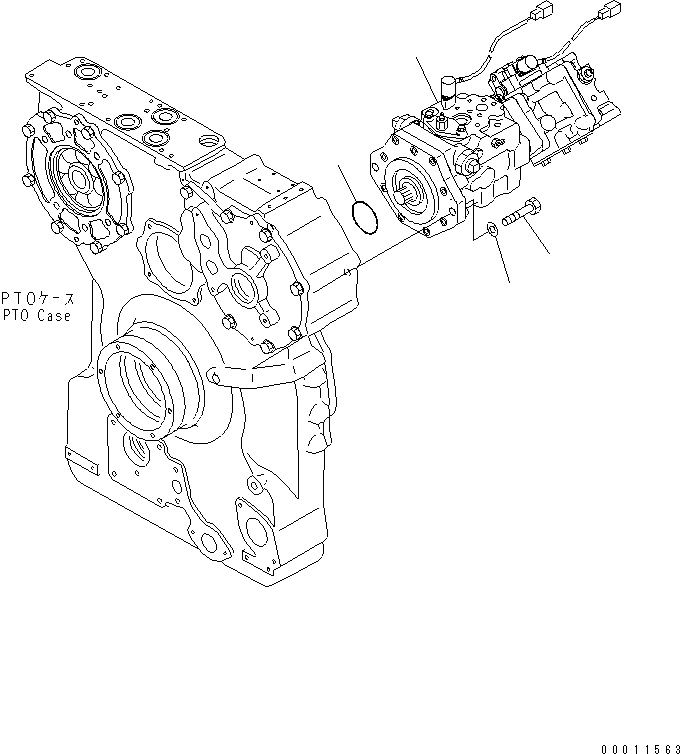 PTOケース
PTO Case

00011563