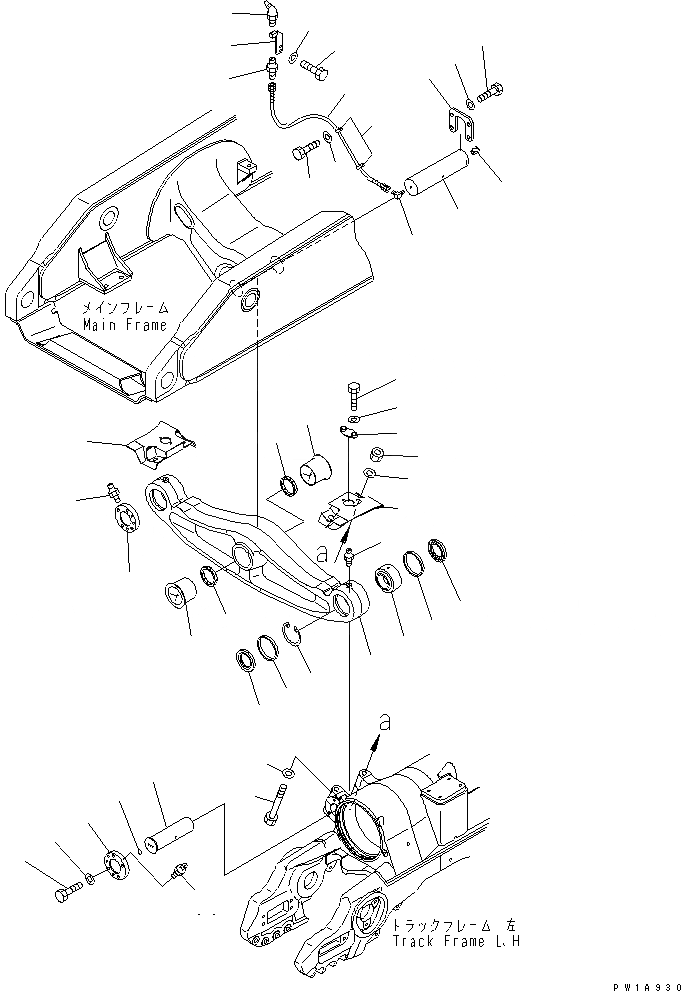 メインフレーム
Main Frame

a

a

トラックフレーム 左
Track Frame L.H

PW1A930