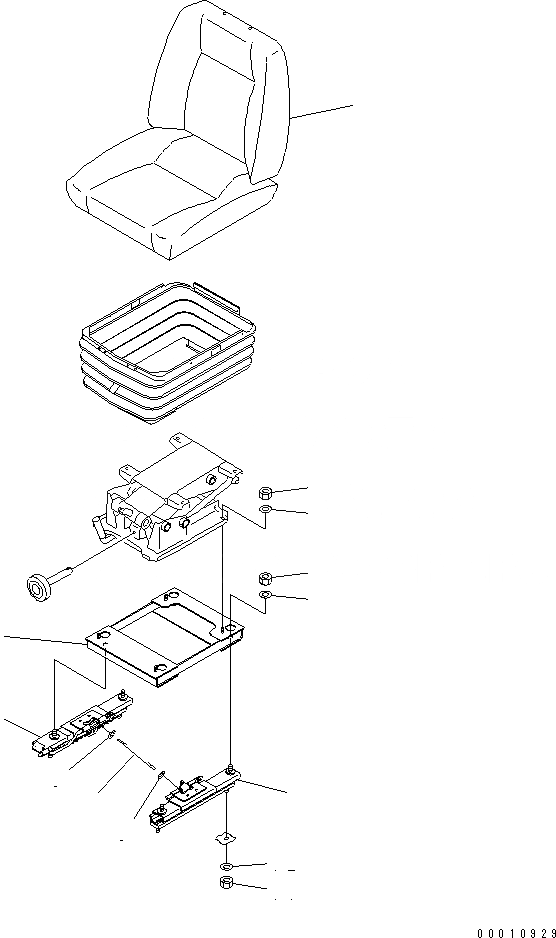 00010929