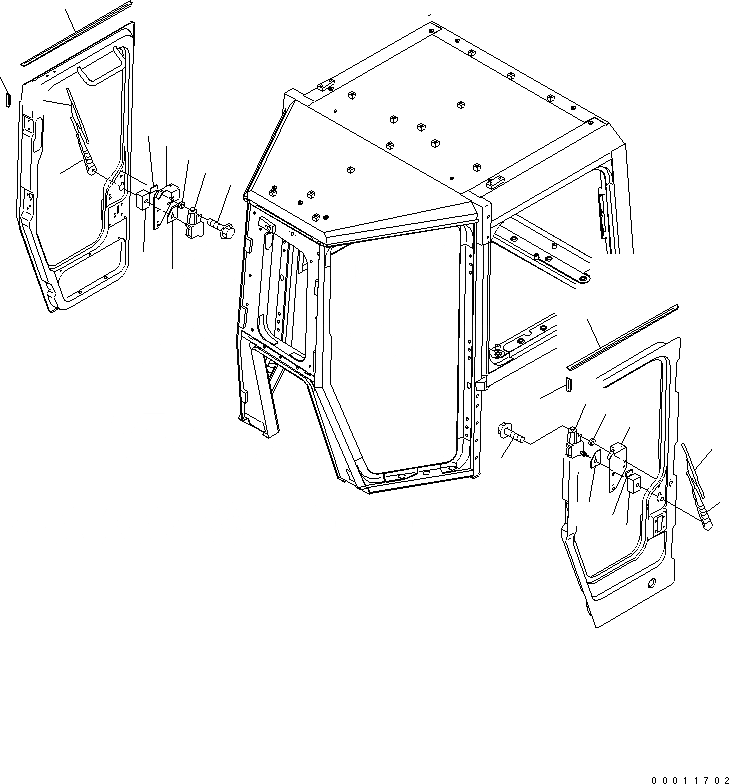 00011702