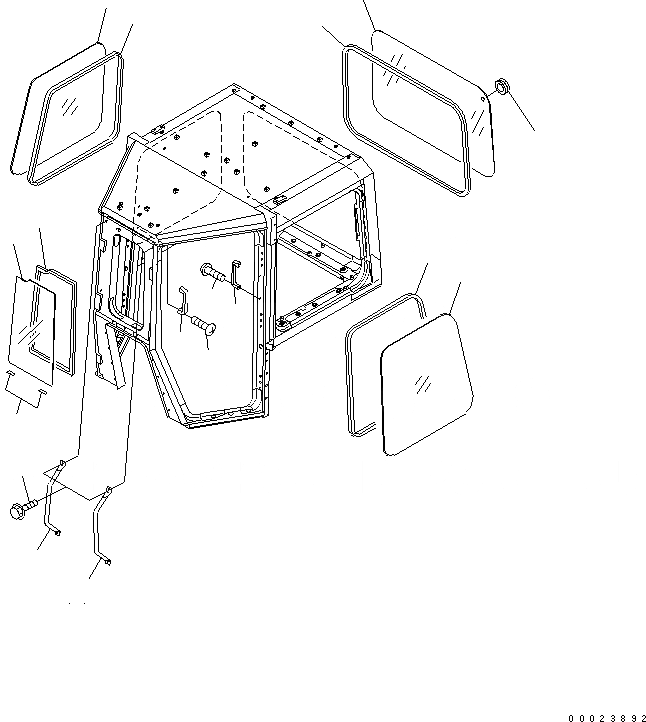 00023892