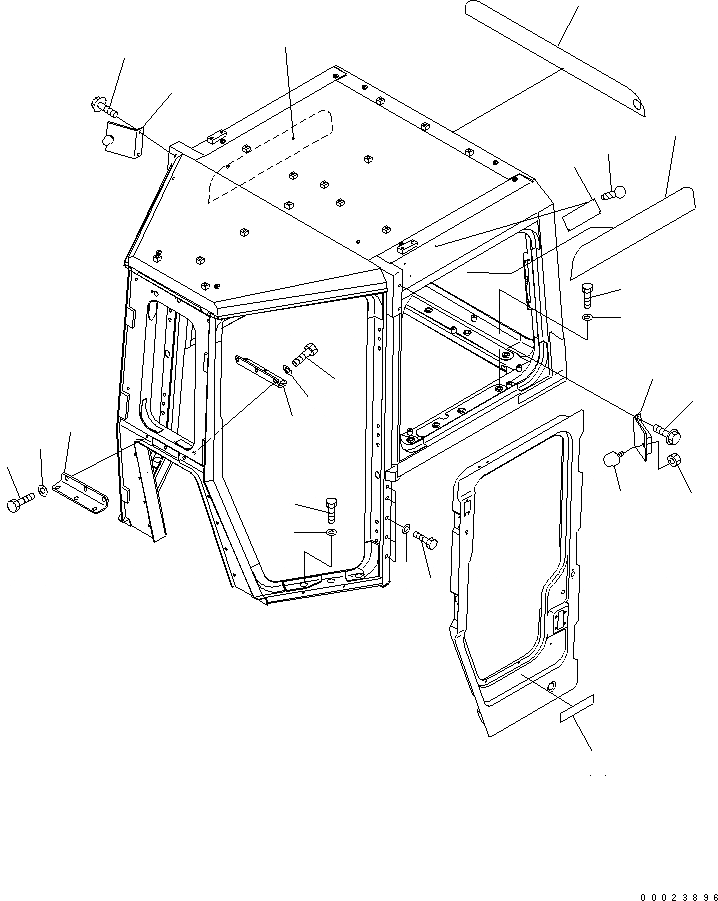 00023896