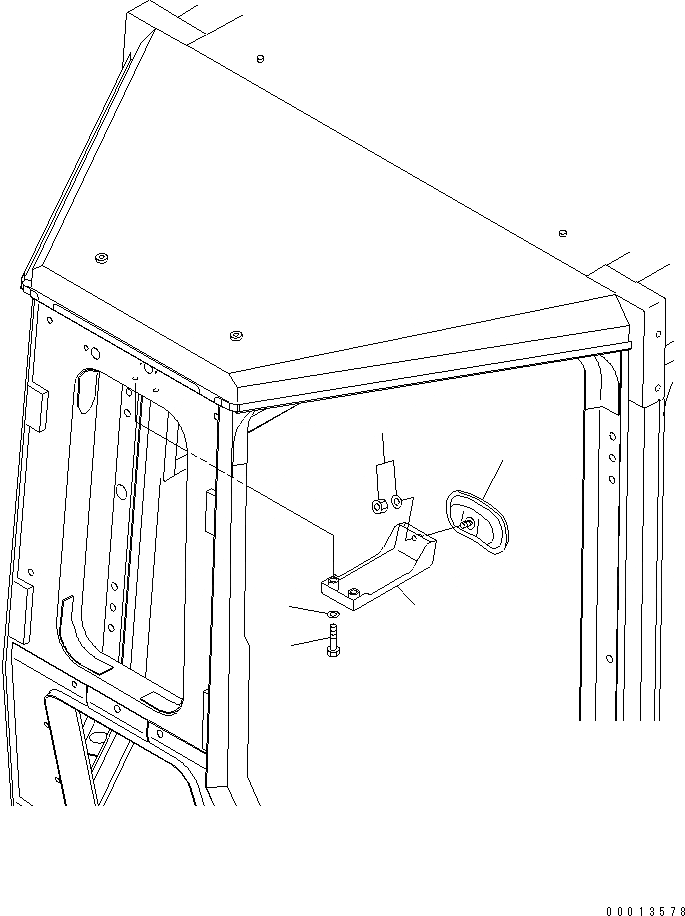 00013578