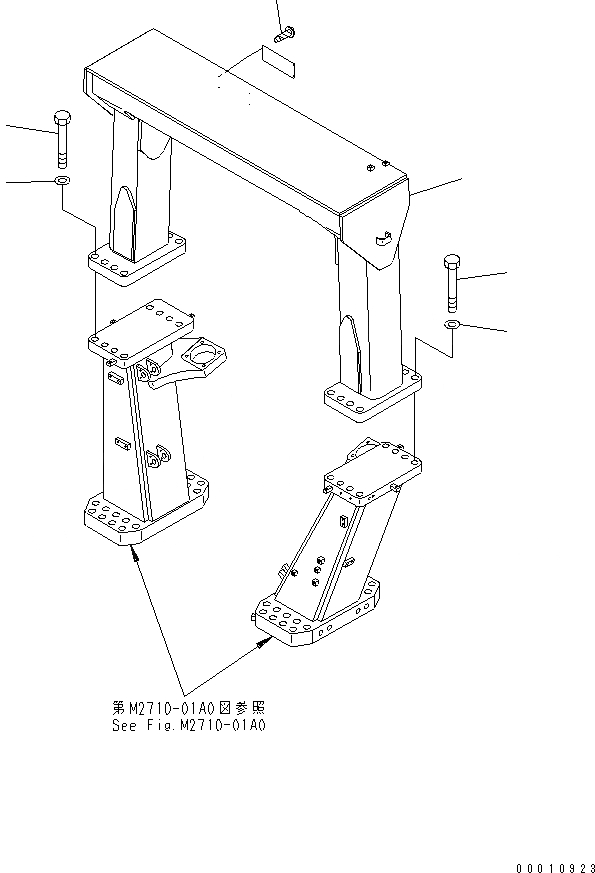 第M2710-01A0図参照
See Fig.M2710-01A0

00010923