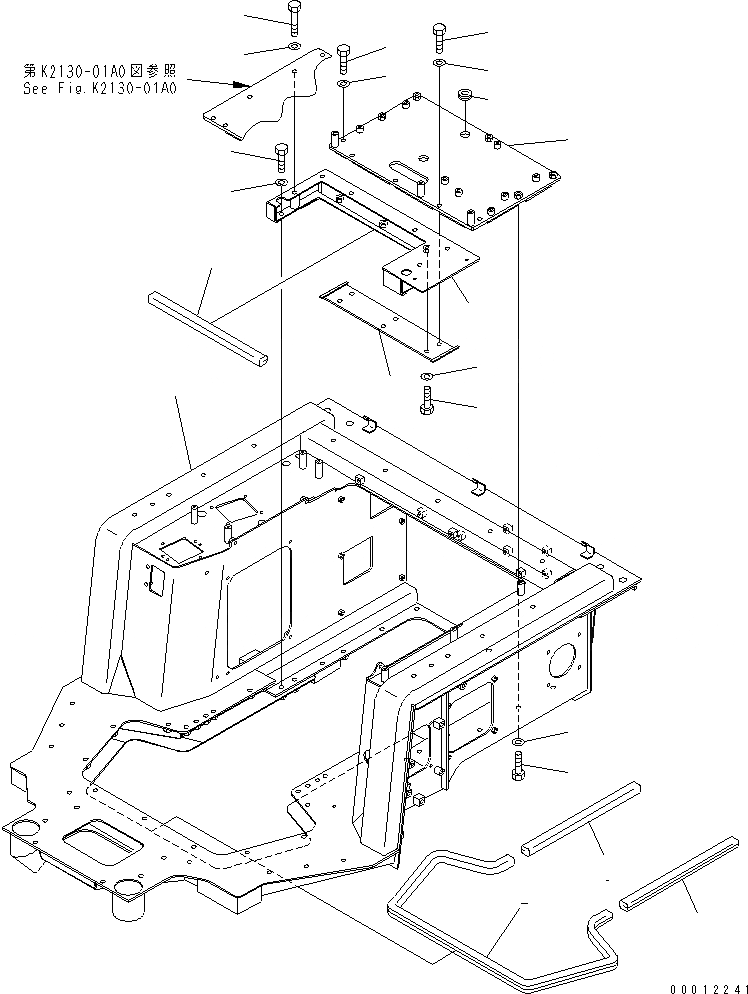 第K2130-01A0図参照
See Fig.K2130-01A0

00012241