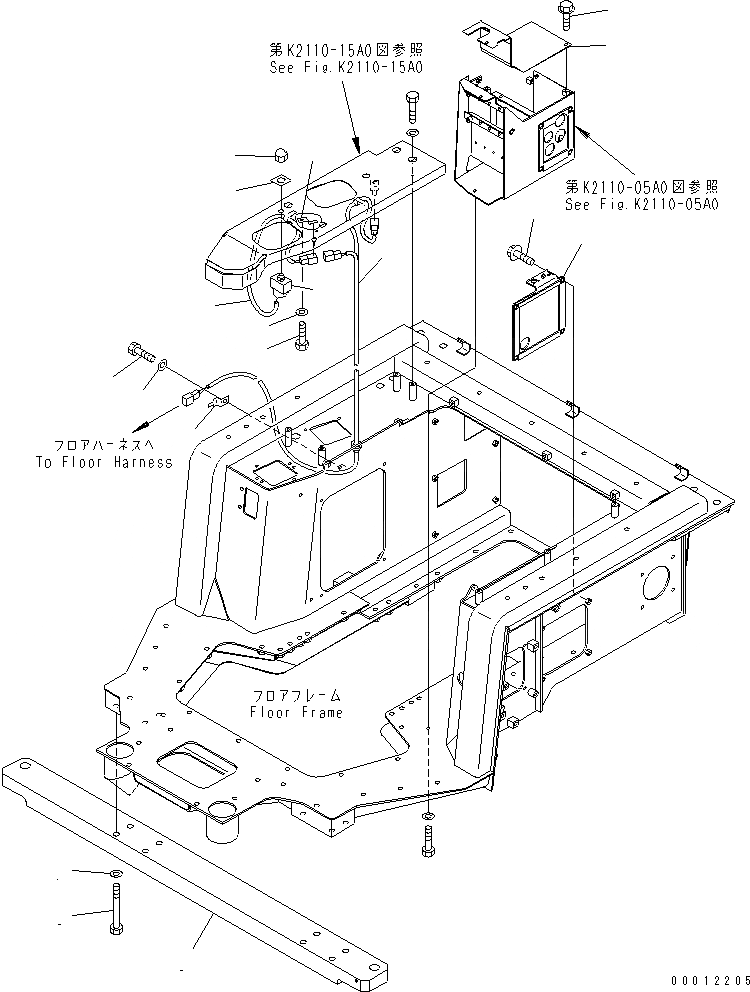 第K2110-15A0図参照
See Fig.K2110-15A0

第K2110-05A0図参照
See Fig.K2110-05A0

フロアハーネスへ
To Floor Harness

フロアフレーム
Floor Frame

00012205