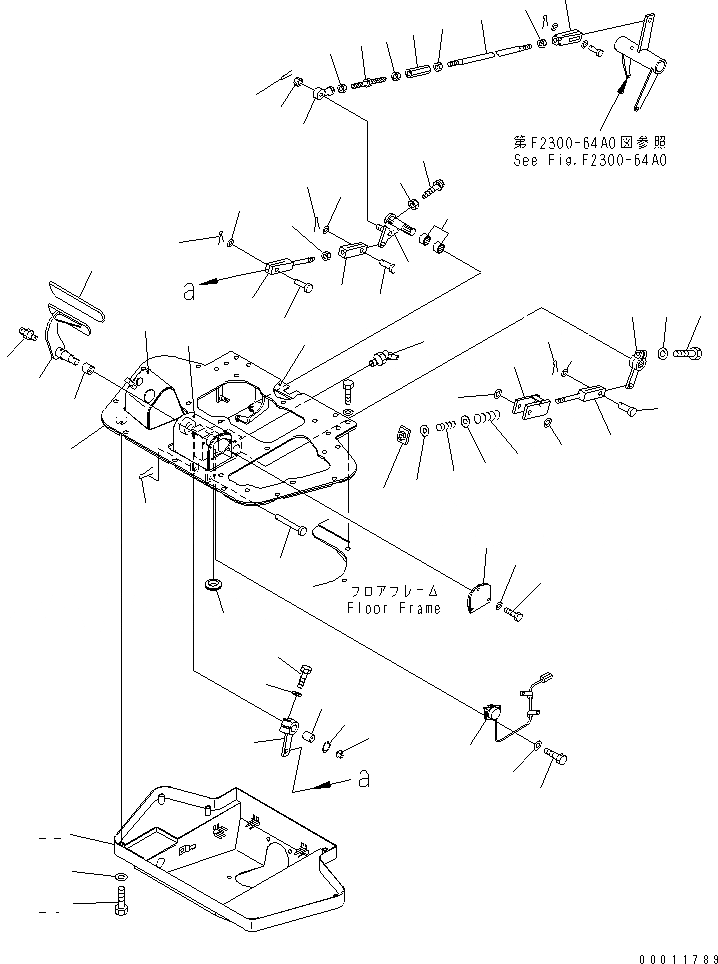 第F2300-64A0図参照
See Fig.F2300-64A0

a

フロアフレーム
Floor Frame

a

00011789