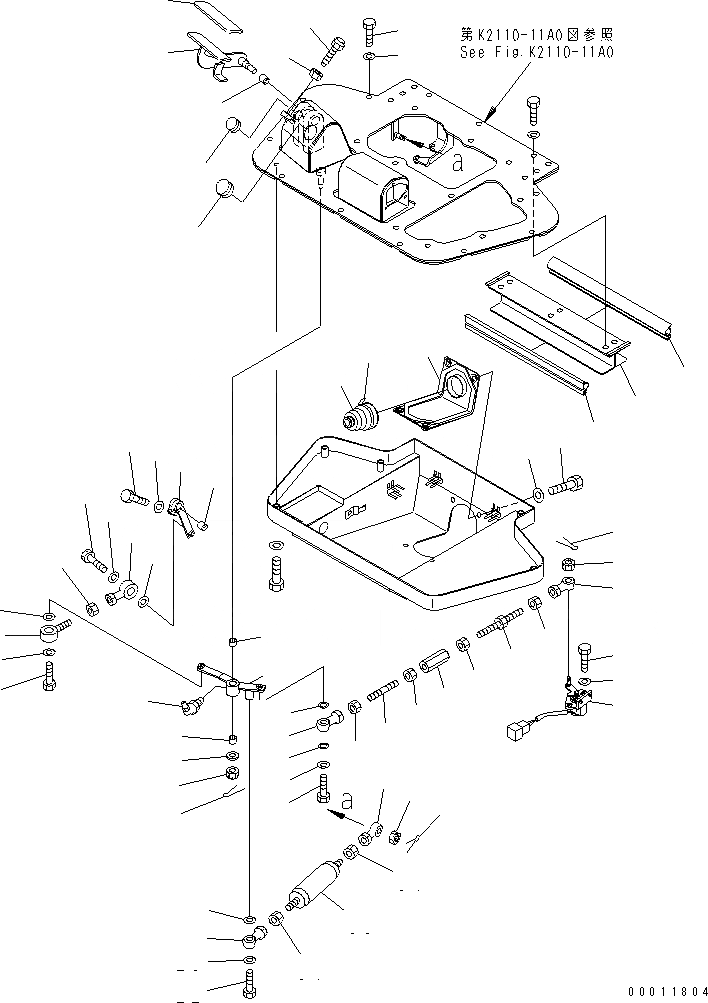 第K2110-11A0図参照
See Fig.K2110-11A0

a

a

00011804