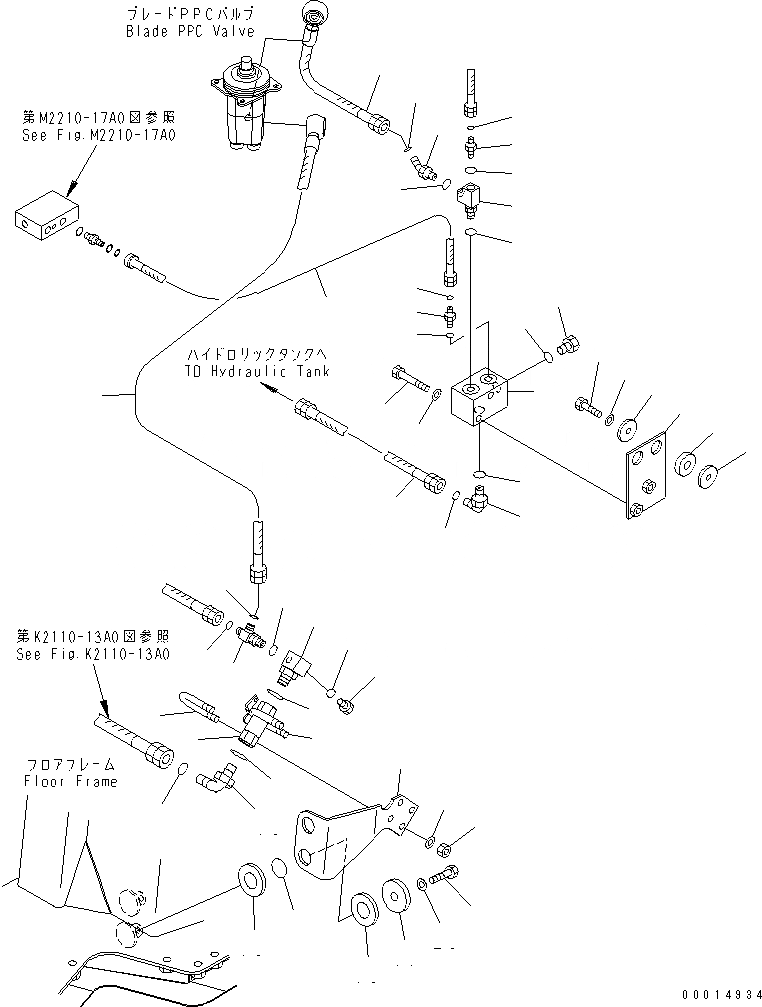 ブレードPPCバルブ
Blade PPC Valve

第M2210-17A0図参照
See Fig.M2210-17A0

ハイドロリックタンクへ
TO Hydraulic Tank

第K2110-13A0図参照
See Fig.K2110-13A0

フロアフレーム
Floor Frame

00014934