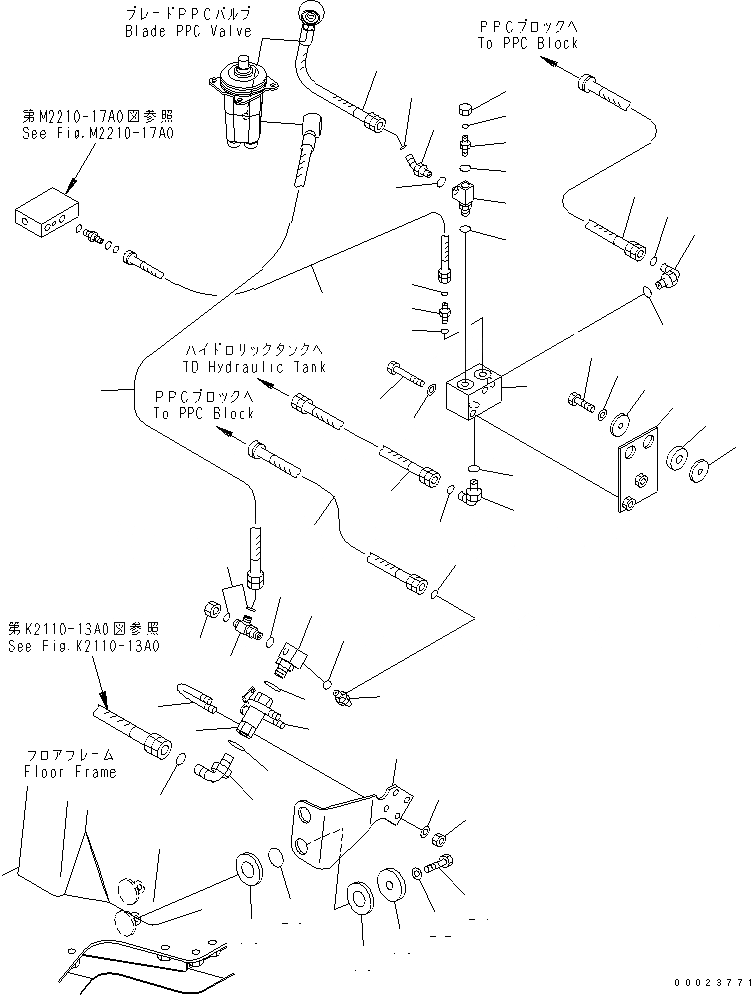 ブレードPPCバルブ
Blade PPC Valve

PPCブロックへ
To PPC Block

第M2210-17A0図参照
See Fig.M2210-17A0

ハイドロリックタンクへ
TO Hydraulic Tank

PPCブロックへ
To PPC Block

第K2110-13A0図参照
See Fig.K2110-13A0

フロアフレーム
Floor Frame

00023771