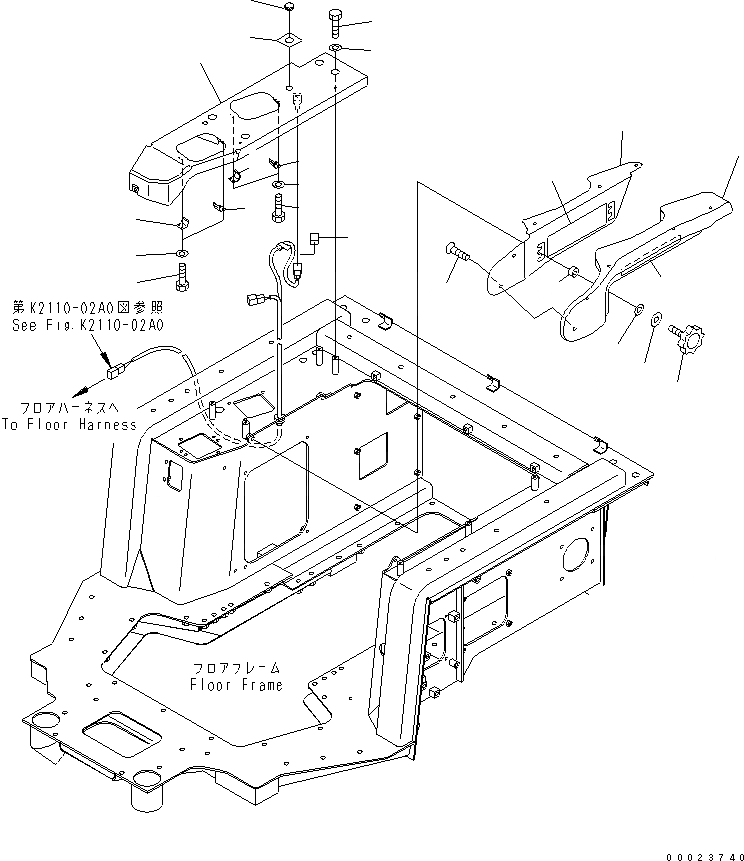 第K2110-02A0図参照
See Fig.K2110-02A0

フロアハーネスへ
To Floor Harness

フロアフレーム
Floor Frame

00023740