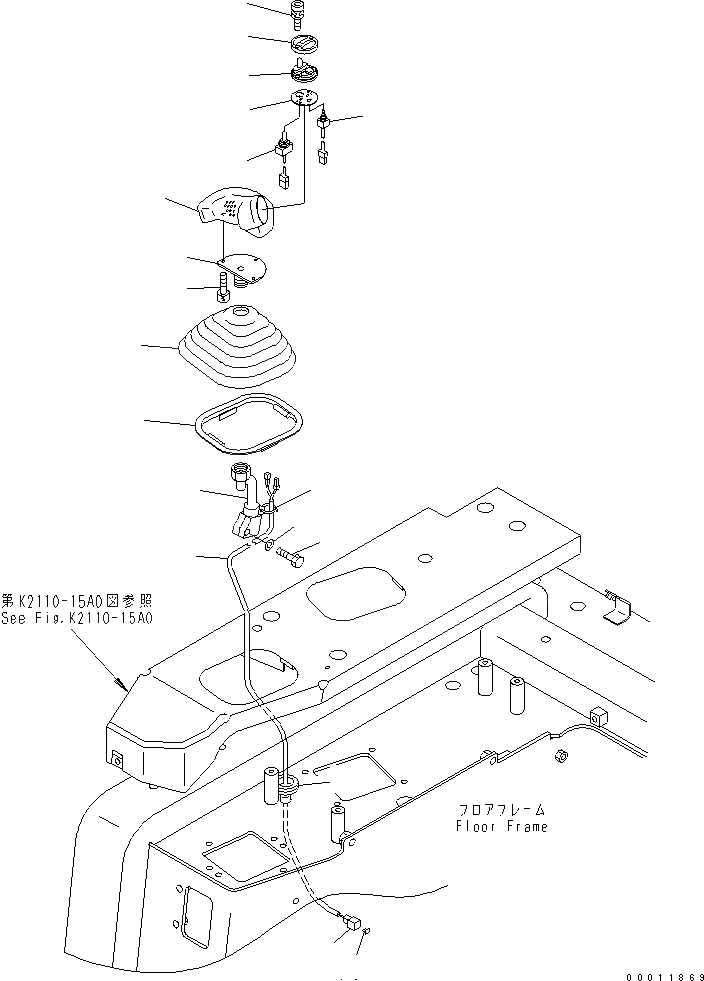 第K2110-15A0図参照
See Fig.K2110-15A0

フロアフレーム
Floor Frame

00011869