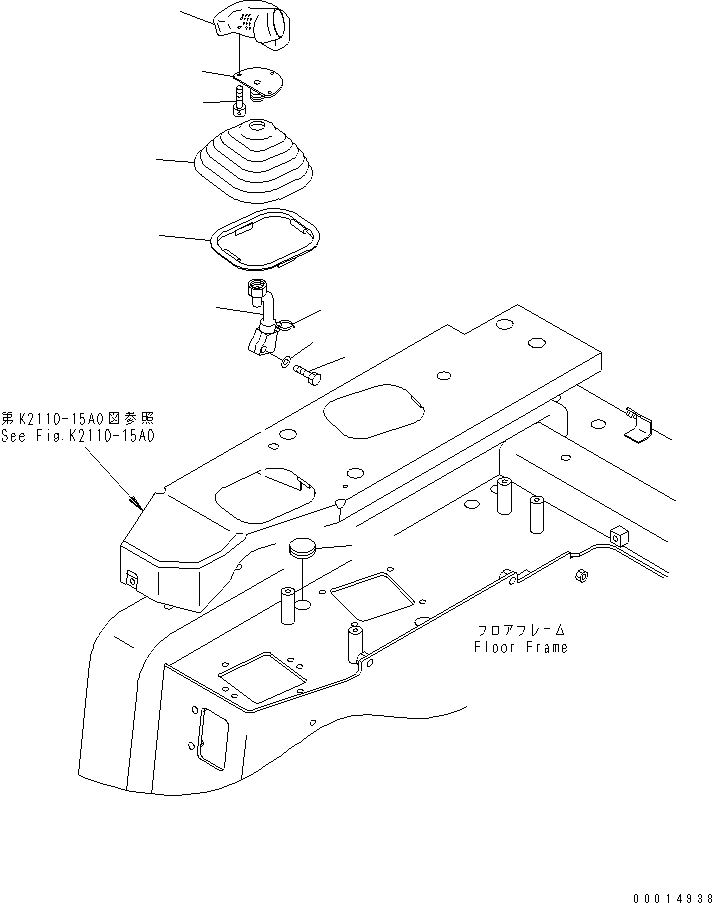 第K2110-15A0図参照
See Fig.K2110-15A0

フロアフレーム
Floor Frame

00014938