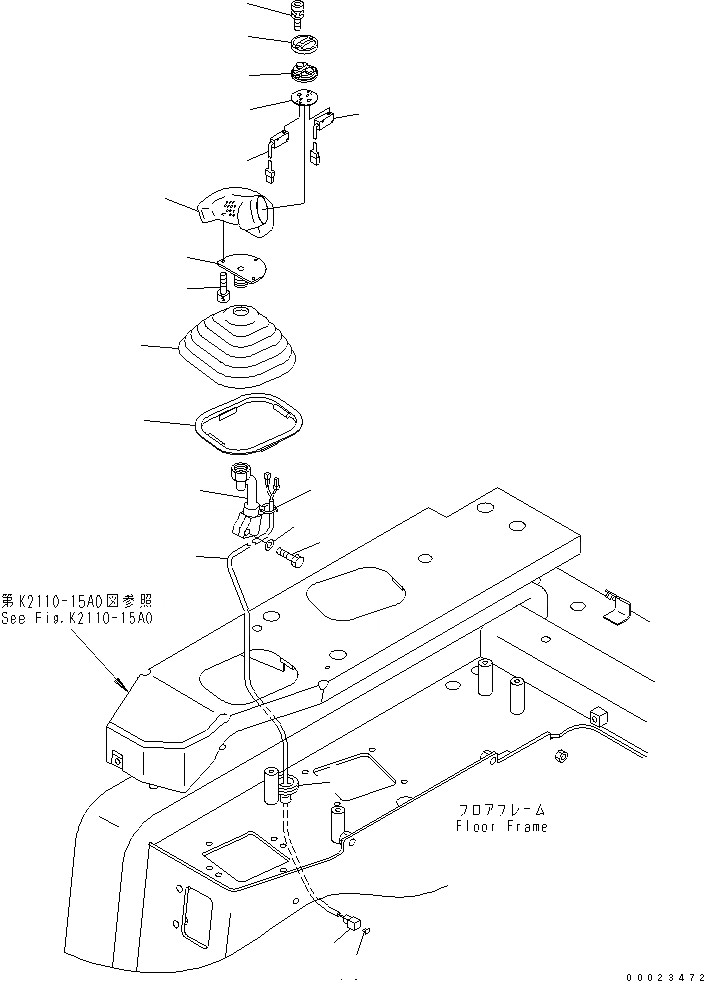 第K2110-15A0図参照
See Fig.K2110-15A0

フロアフレーム
Floor Frame

00023472